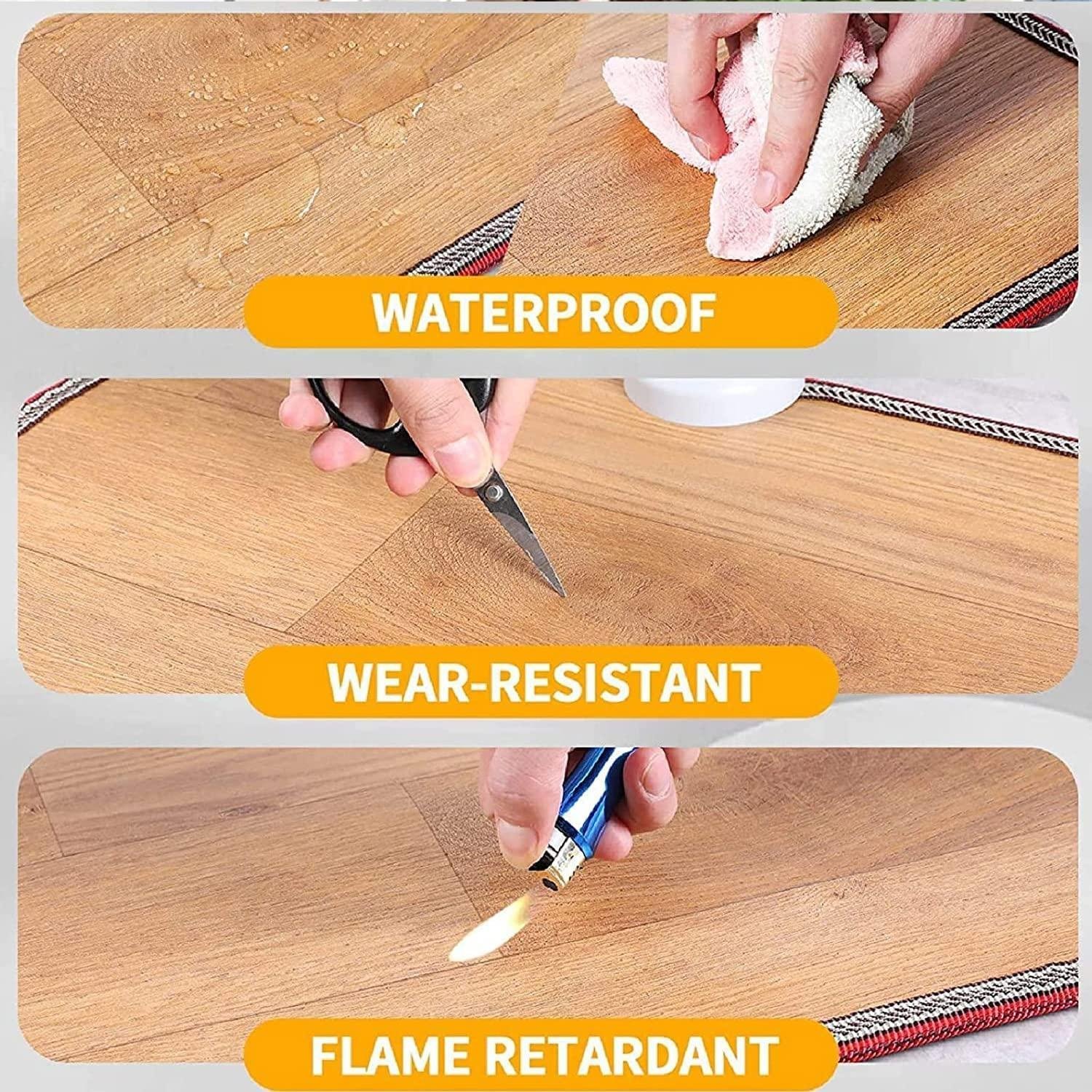 WATERPROOF

WEAR-RESISTANT

FLAME RETARDANT