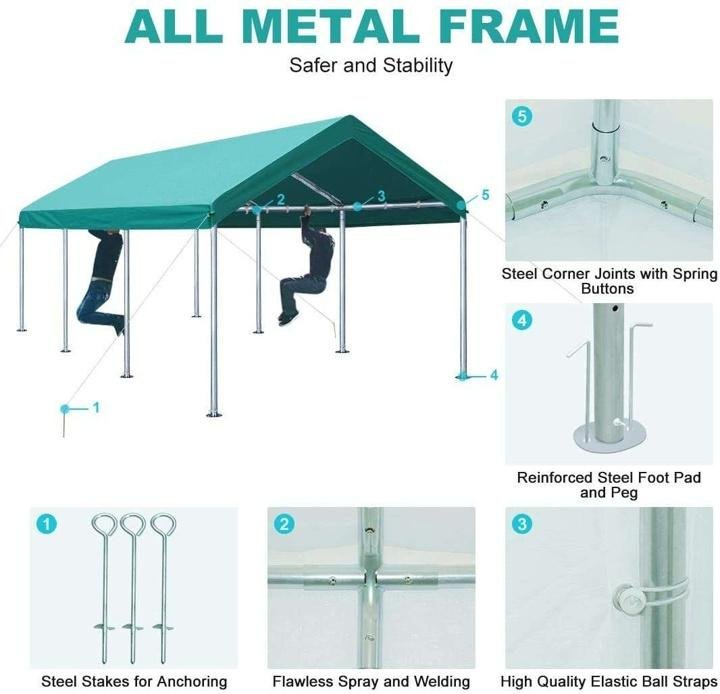 ALL METAL FRAME

Safer and Stability

2

3

5

4

1

5

Steel Corner Joints with Spring Buttons

4

Reinforced Steel Foot Pad and Peg

1

Steel Stakes for Anchoring

2

Flawless Spray and Welding

3

High Quality Elastic Ball Straps